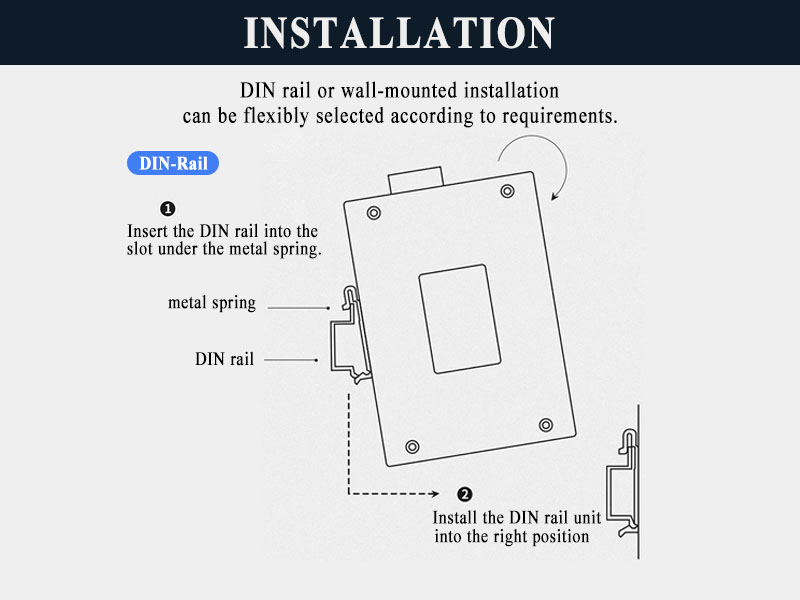 INSTALLATION

DIN rail or wall-mounted installation can be flexibly selected according to requirements.

DIN-Rail

❶
Insert the DIN rail into the slot under the metal spring.

metal spring

DIN rail

❷
Install the DIN rail unit into the right position